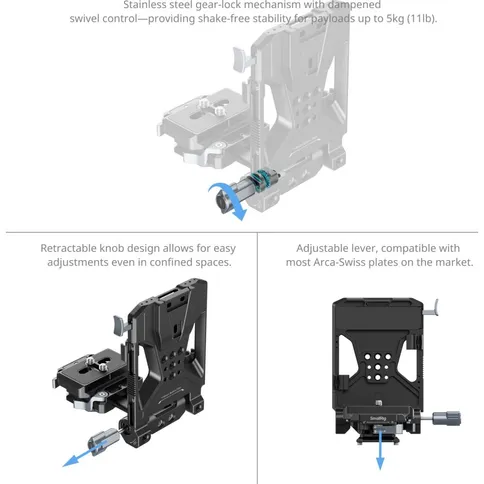 Stainless steel gear-lock mechanism with dampened swivel control—providing shake-free stability for payloads up to 5kg (11lb).

Retractable knob design allows for easy adjustments even in confined spaces.

Adjustable lever, compatible with most Arca-Swiss plates on the market.

SmallRig